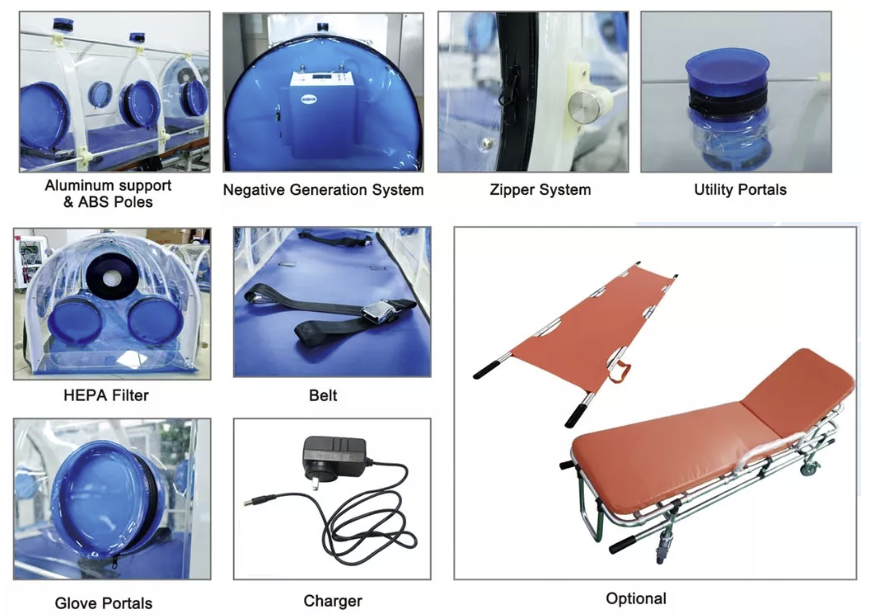 Aluminum support & ABS Poles

Negative Generation System

Zipper System

Utility Portals

HEPA Filter

Belt

Glove Portals

Charger

Optional